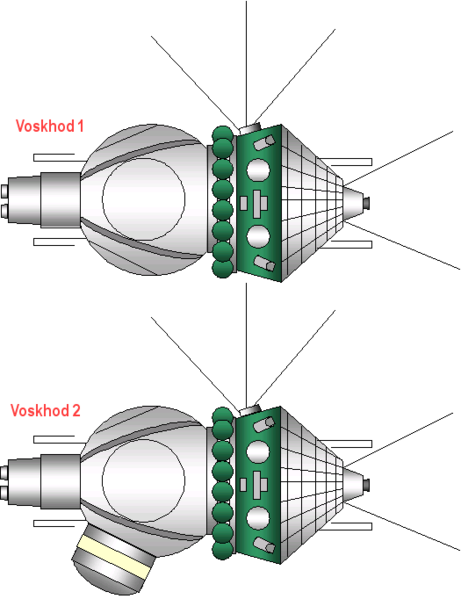 Voskhod 1

Voskhod 2