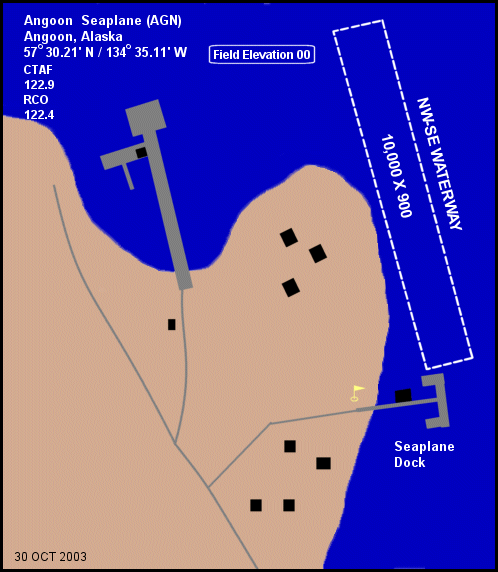 Angoon Seaplane (AGN)
Angoon, Alaska
57° 30.21' N / 134° 35.11' W

Field Elevation 00

CTAF
122.9
RCO
122.4

NW-SE WATERWAY
10,000 X 900

Seaplane
Dock

30 OCT 2003