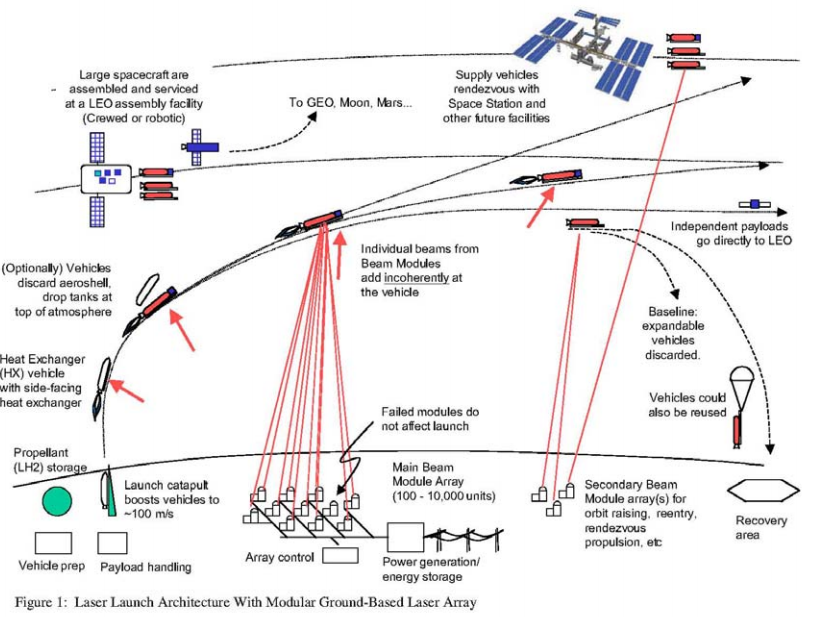 Large spacecraft are assembled and serviced at a LEO assembly facility (Crewed or robotic)

To GEO, Moon, Mars...

Supply vehicles rendezvous with Space Station and other future facilities

Independent payloads go directly to LEO

(Optionally) Vehicles discard aeroshell, drop tanks at top of atmosphere

Individual beams from Beam Modules add incoherently at the vehicle

Baseline: expandable vehicles discarded.

Heat Exchanger (HX) vehicle with side-facing heat exchanger

Vehicles could also be reused

Failed modules do not affect launch

Propellant (LH2) storage

Launch catapult boosts vehicles to ~100 m/s

Main Beam Module Array (100 - 10,000 units)

Secondary Beam Module array(s) for orbit raising, reentry, rendezvous propulsion, etc

Recovery area

Vehicle prep

Payload handling

Array control

Power generation/ energy storage

Figure 1: Laser Launch Architecture With Modular Ground-Based Laser Array